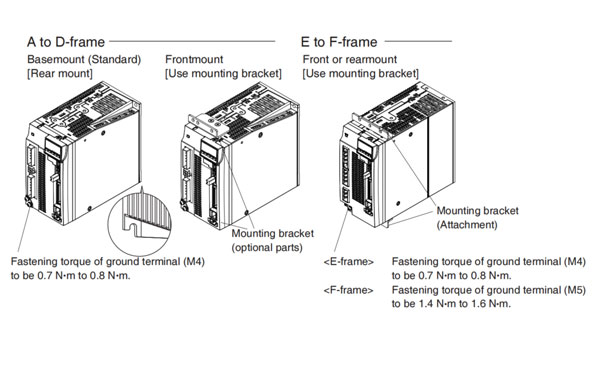 A to D-frame

Basemount (Standard)
[Rear mount]

Frontmount
[Use mounting bracket]

Mounting bracket
(optional parts)

Fastening torque of ground terminal (M4) to be 0.7 N•m to 0.8 N•m.

E to F-frame

Front or rearmount
[Use mounting bracket]

Mounting bracket
(Attachment)

<E-frame> Fastening torque of ground terminal (M4) to be 0.7 N•m to 0.8 N•m.

<F-frame> Fastening torque of ground terminal (M5) to be 1.4 N•m to 1.6 N•m.