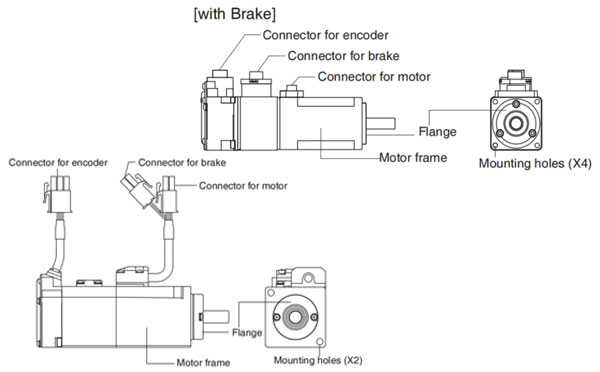 [with Brake]

Connector for encoder

Connector for brake

Connector for motor

Flange

Motor frame

Mounting holes (X4)

Connector for encoder

Connector for brake

Connector for motor

Flange

Motor frame

Mounting holes (X2)