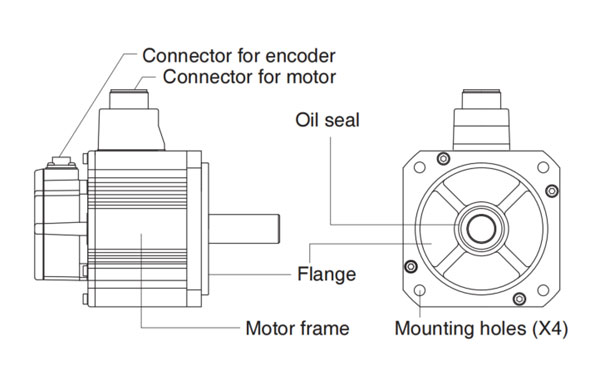 Connector for encoder
Connector for motor
Oil seal
Flange
Motor frame
Mounting holes (X4)