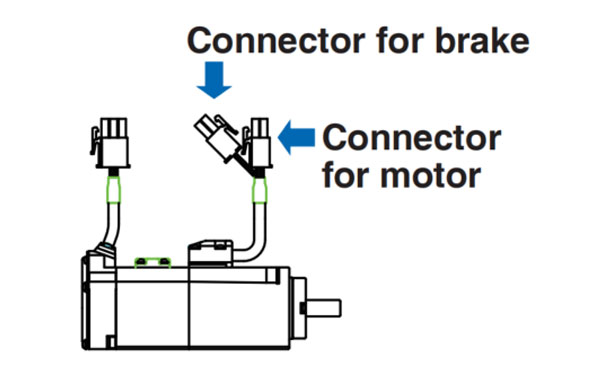 Connector for brake

Connector for motor