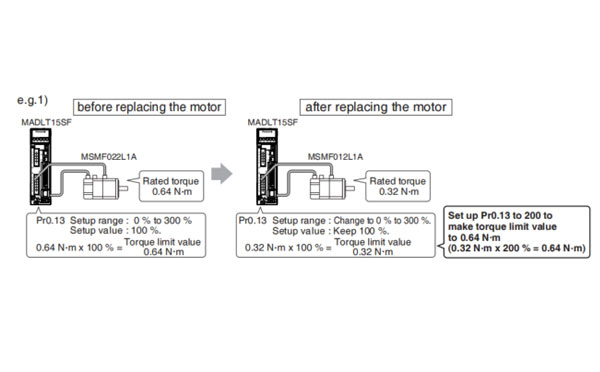 e.g.1)

before replacing the motor

MADLT15SF

MSMF022L1A

Rated torque 0.64 N·m

Pr0.13 Setup range : 0 % to 300 %
Setup value : 100 %.
0.64 N·m x 100 % = Torque limit value 0.64 N·m

after replacing the motor

MADLT15SF

MSMF012L1A

Rated torque 0.32 N·m

Pr0.13 Setup range : Change to 0 % to 300 %.
Setup value : Keep 100 %.
0.32 N·m x 100 % = Torque limit value 0.32 N·m

Set up Pr0.13 to 200 to make torque limit value to 0.64 N·m
(0.32 N·m x 200 % = 0.64 N·m)